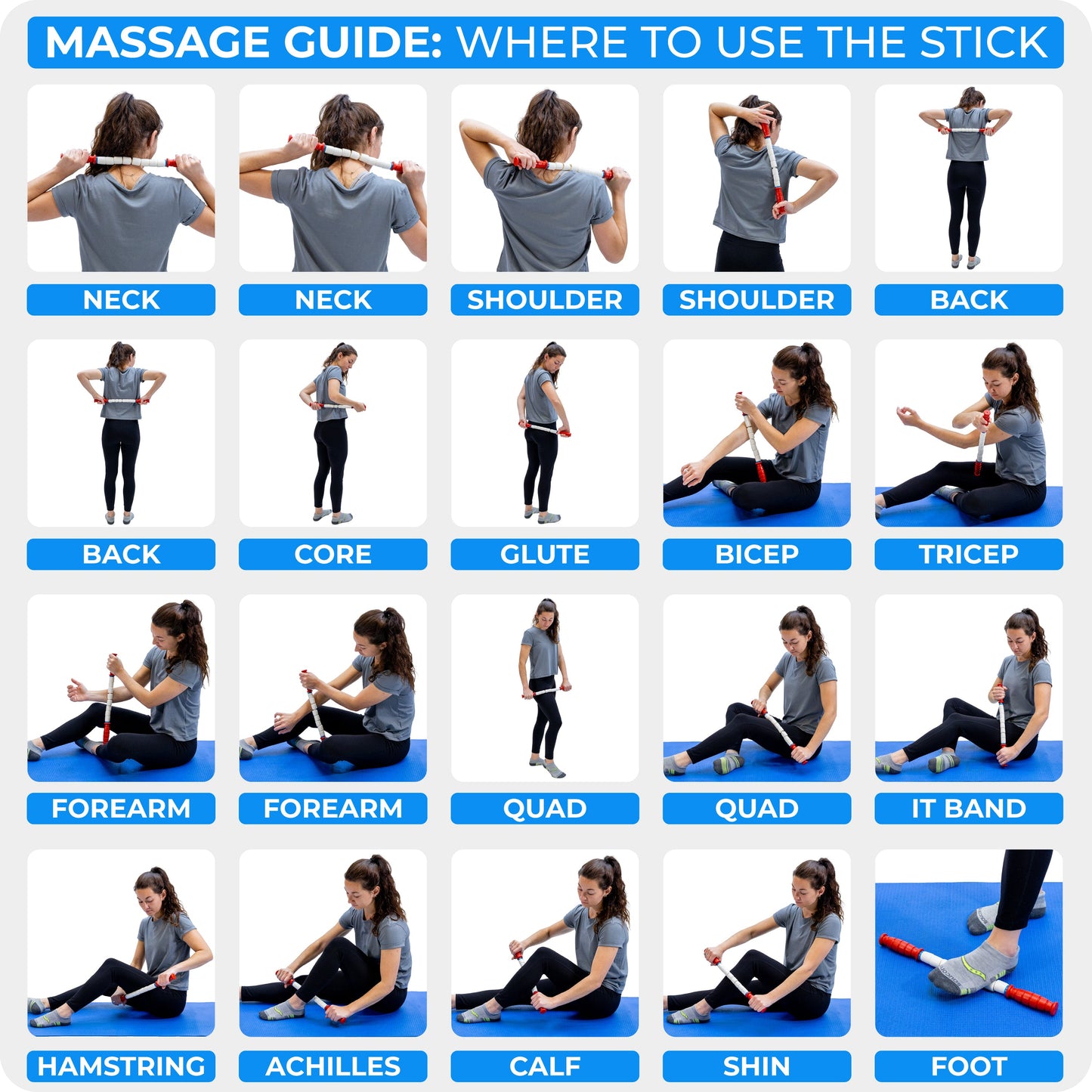 MASSAGE GUIDE: WHERE TO USE THE STICK

NECK

NECK

SHOULDER

SHOULDER

BACK

BACK

CORE

GLUTE

BICEP

TRICEP

FOREARM

FOREARM

QUAD

QUAD

IT BAND

HAMSTRING

ACHILLES

CALF

SHIN

FOOT