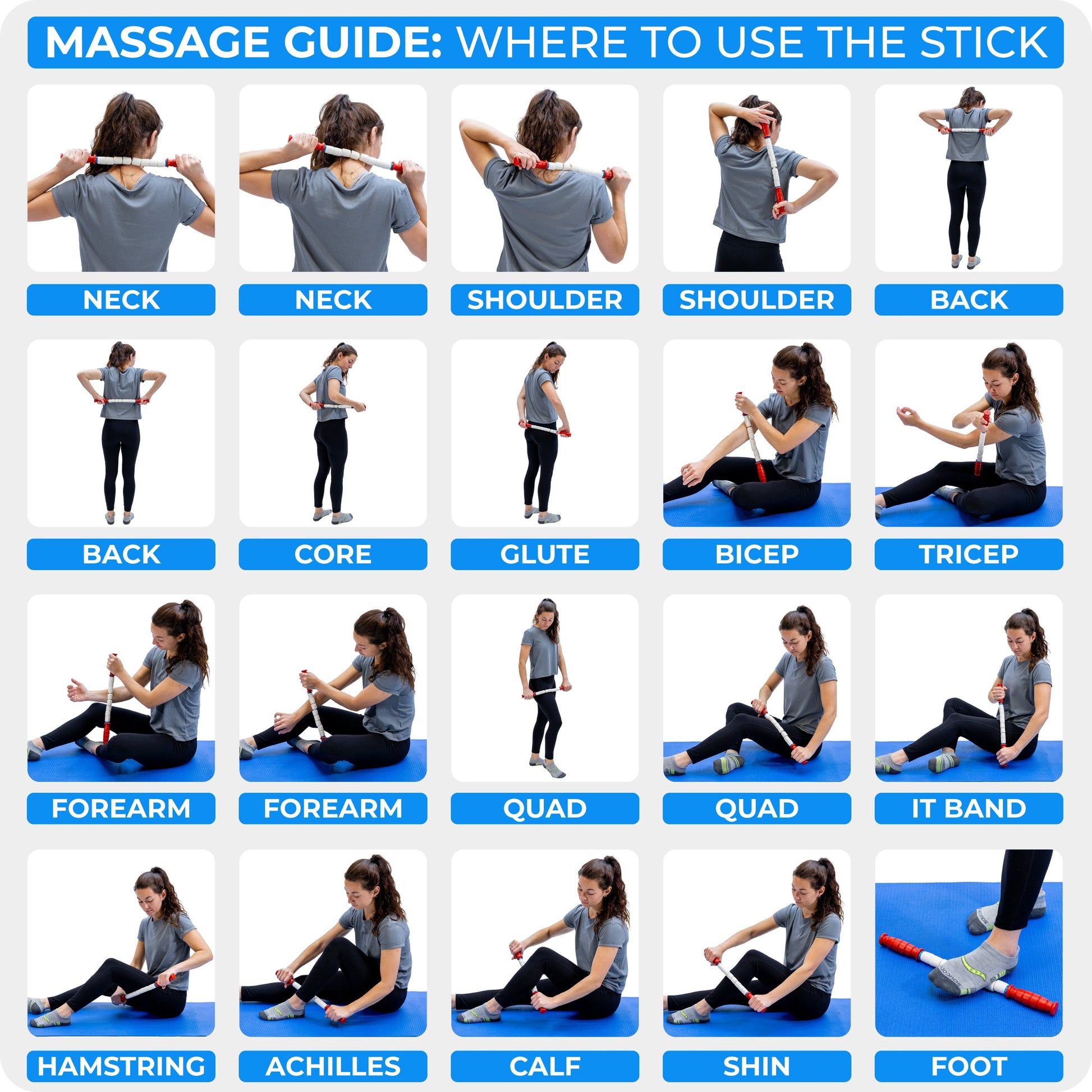 MASSAGE GUIDE: WHERE TO USE THE STICK

NECK

NECK

SHOULDER

SHOULDER

BACK

BACK

CORE

GLUTE

BICEP

TRICEP

FOREARM

FOREARM

QUAD

QUAD

IT BAND

HAMSTRING

ACHILLES

CALF

SHIN

FOOT